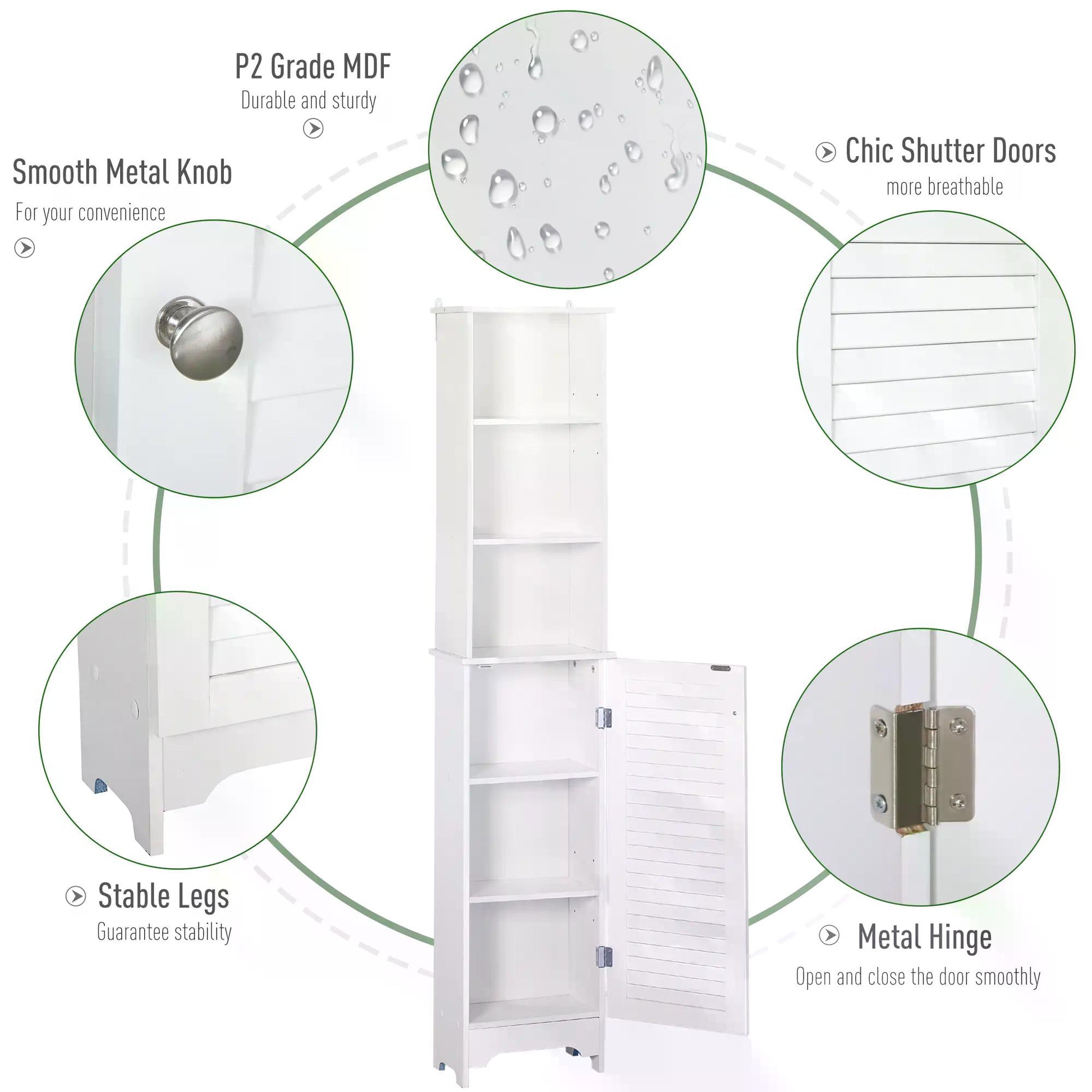 P2 Grade MDF
Durable and sturdy

Smooth Metal Knob
For your convenience

Chic Shutter Doors
more breathable

Stable Legs
Guarantee stability

Metal Hinge
Open and close the door smoothly