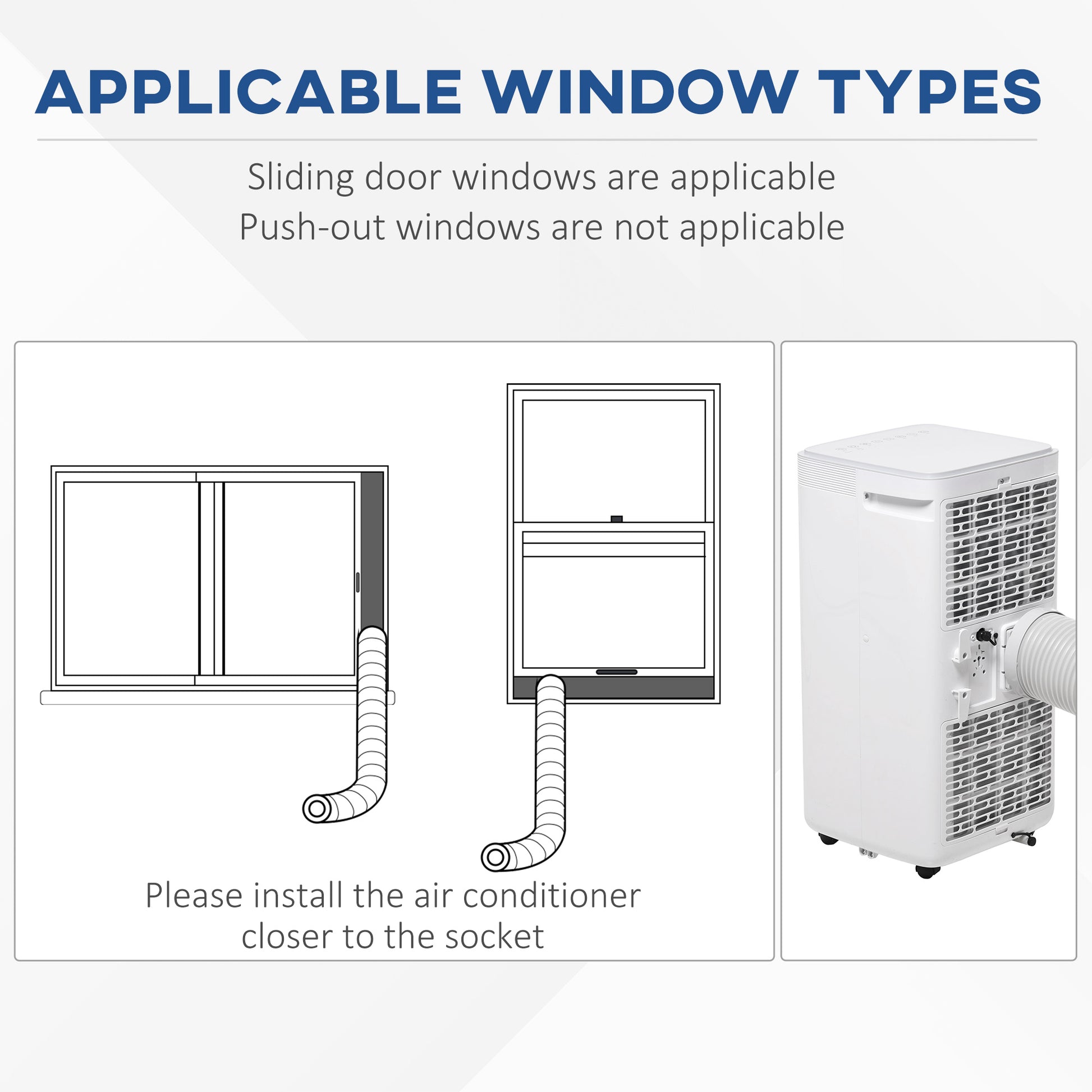 APPLICABLE WINDOW TYPES

Sliding door windows are applicable
Push-out windows are not applicable

Please install the air conditioner closer to the socket