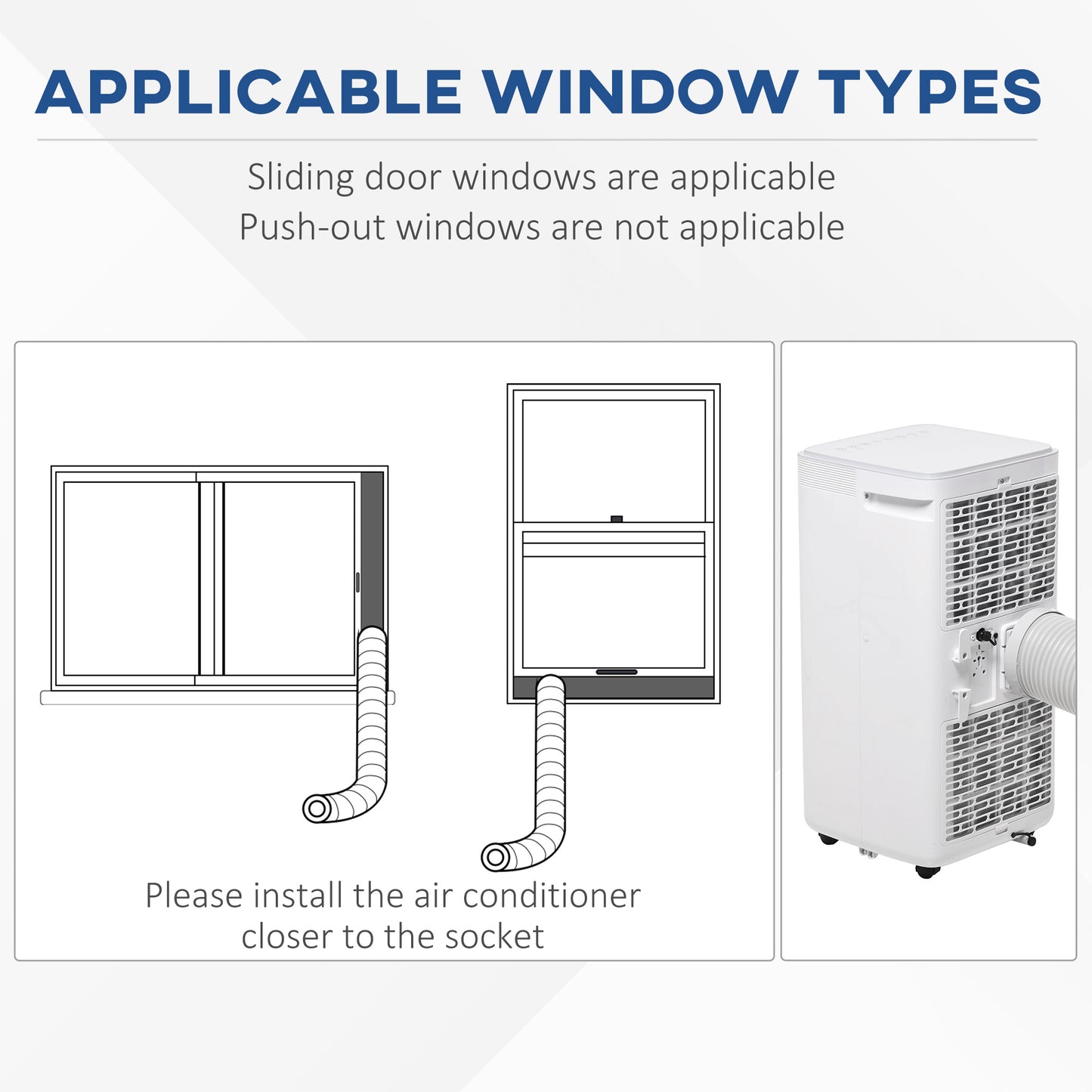 APPLICABLE WINDOW TYPES

Sliding door windows are applicable
Push-out windows are not applicable

Please install the air conditioner closer to the socket