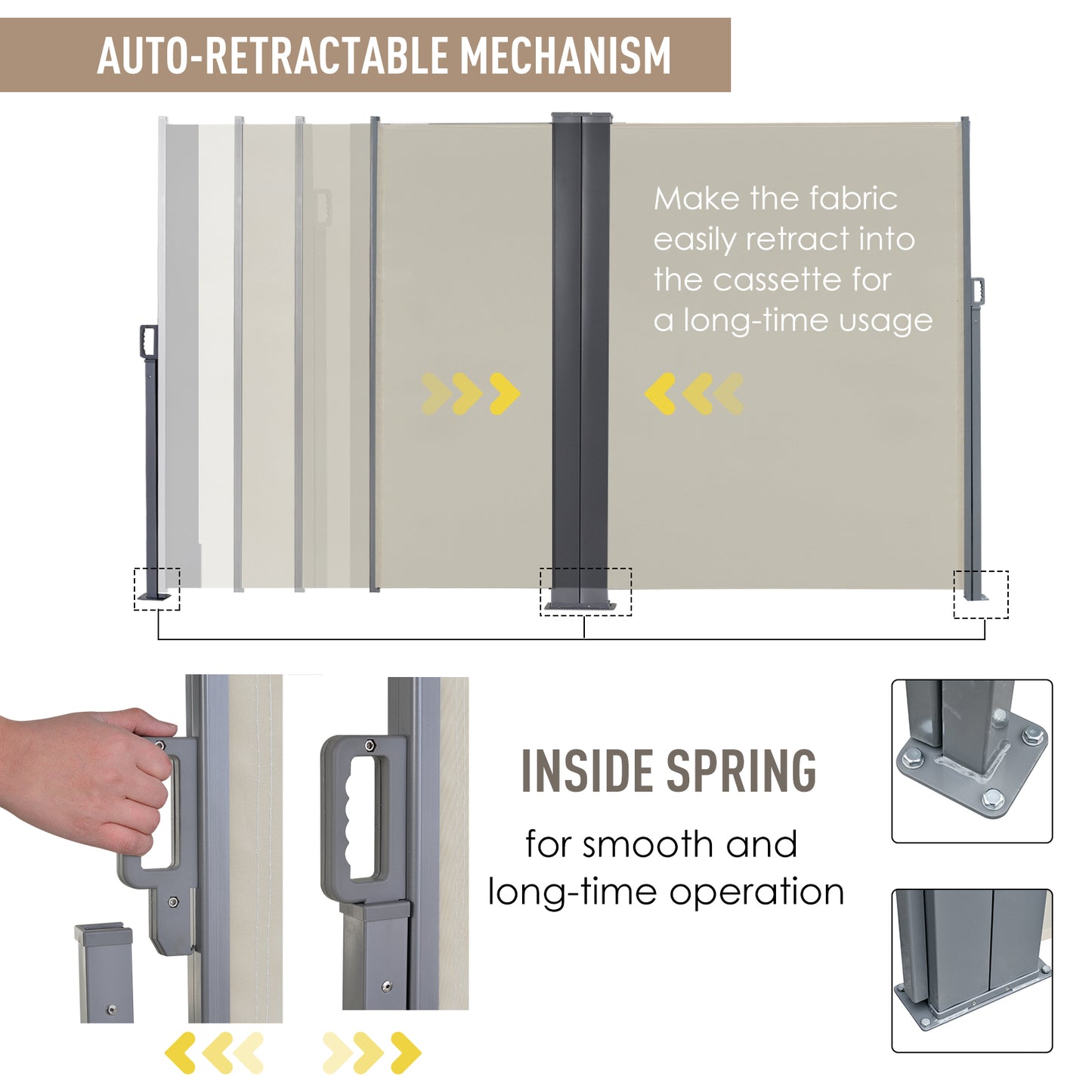 AUTO-RETRACTABLE MECHANISM

Make the fabric easily retract into the cassette for a long-time usage

INSIDE SPRING

for smooth and long-time operation