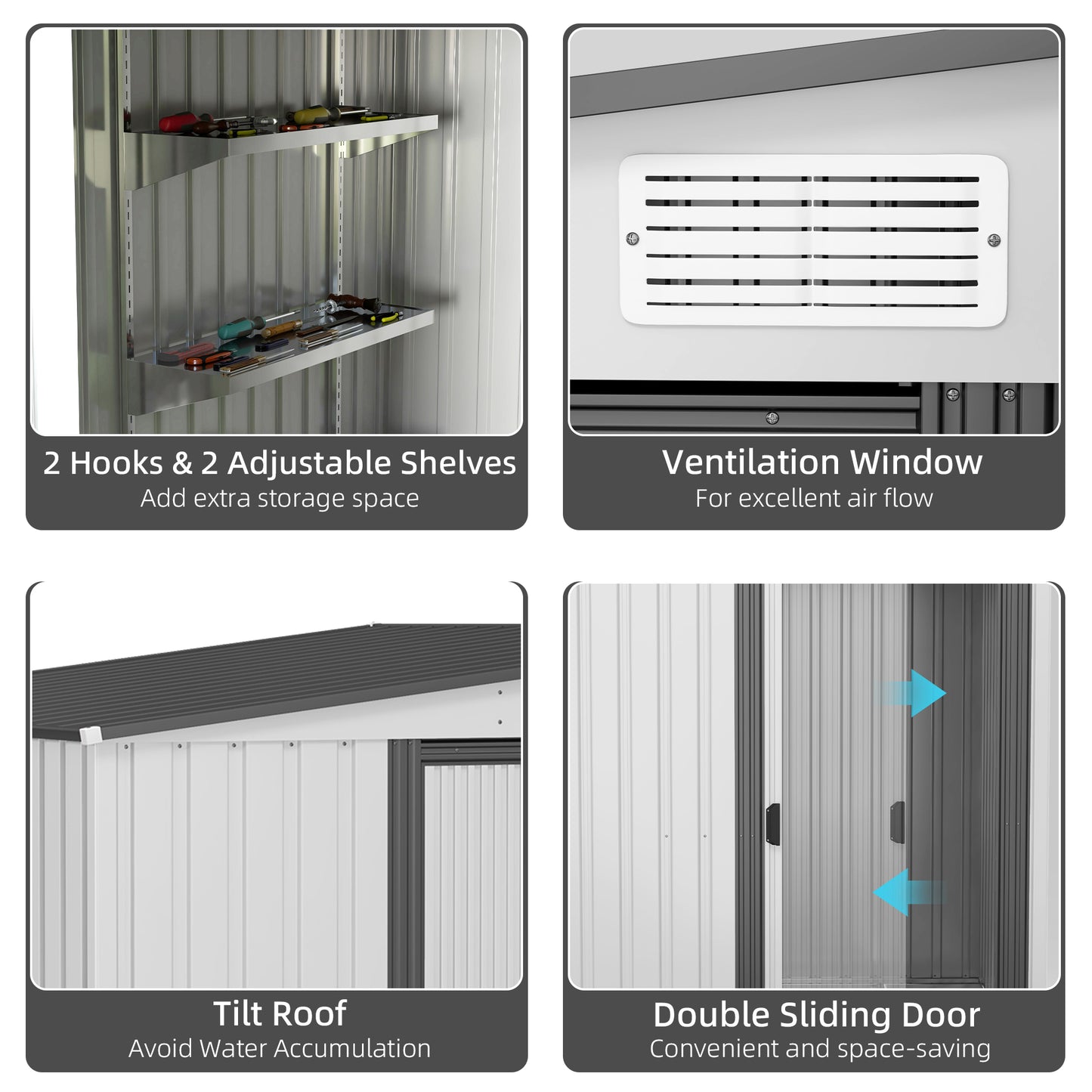 2 Hooks & 2 Adjustable Shelves
Add extra storage space

Ventilation Window
For excellent air flow

Tilt Roof
Avoid Water Accumulation

Double Sliding Door
Convenient and space-saving