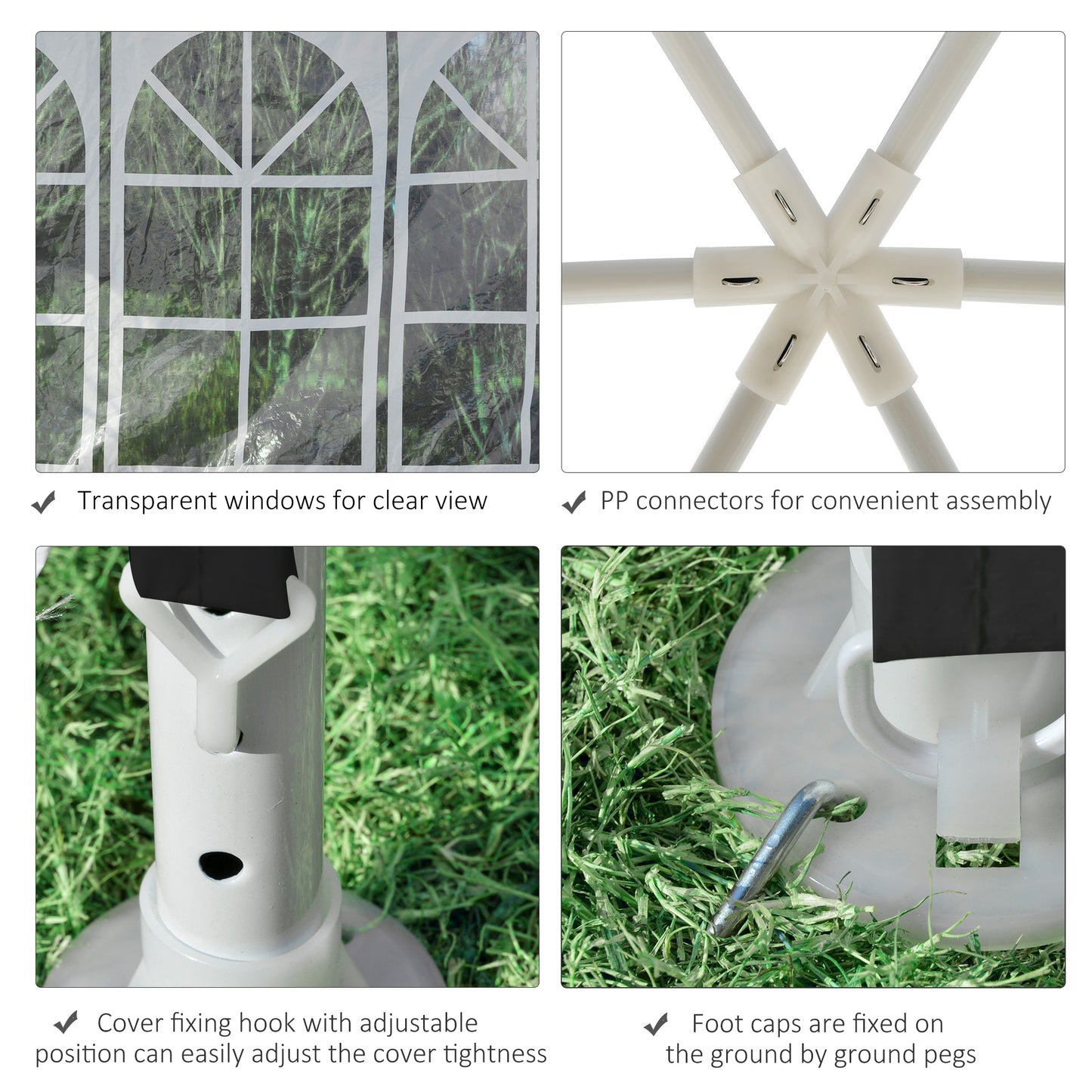 ✔ Transparent windows for clear view

✔ PP connectors for convenient assembly

✔ Cover fixing hook with adjustable position can easily adjust the cover tightness

✔ Foot caps are fixed on the ground by ground pegs