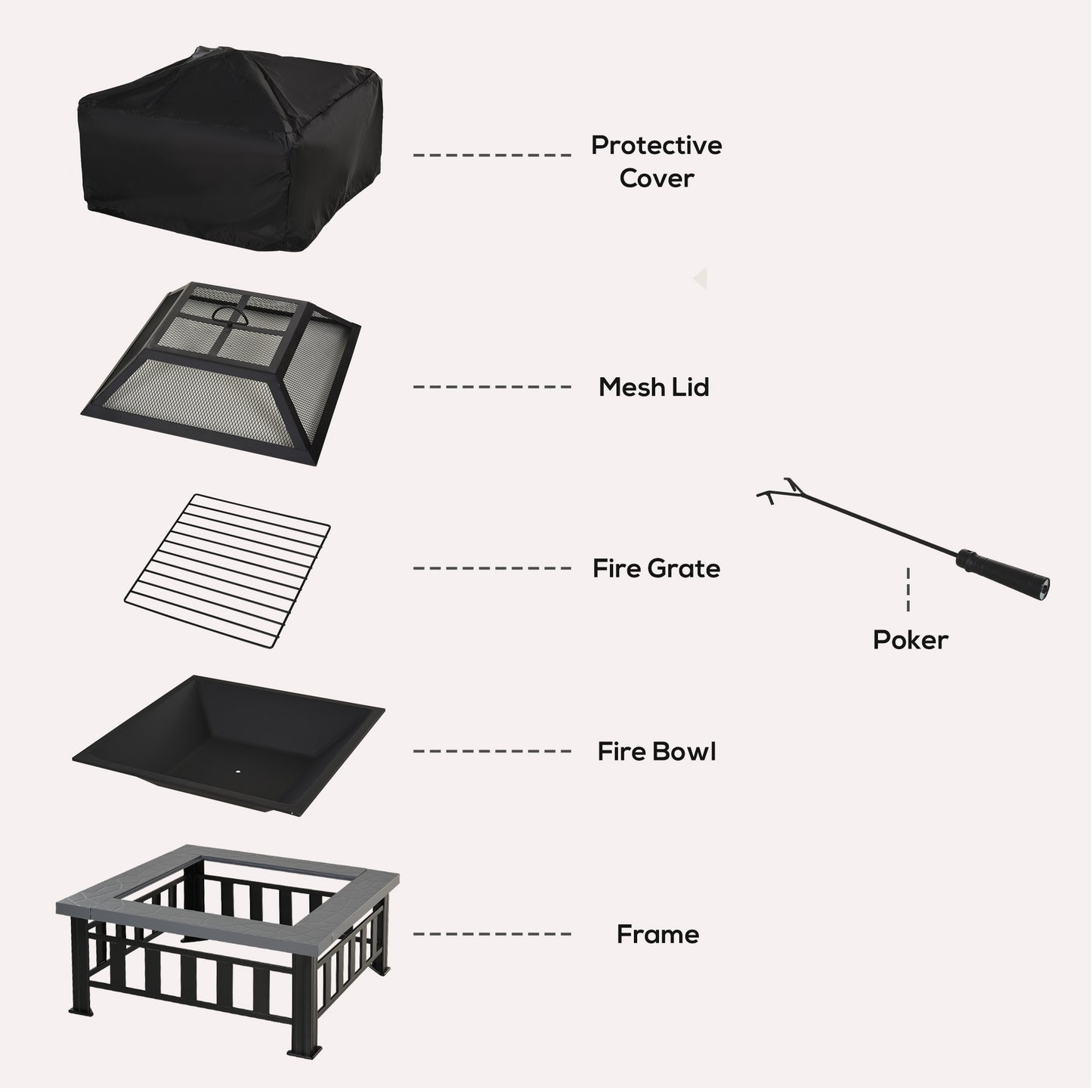 Protective Cover

Mesh Lid

Fire Grate

Poker

Fire Bowl

Frame