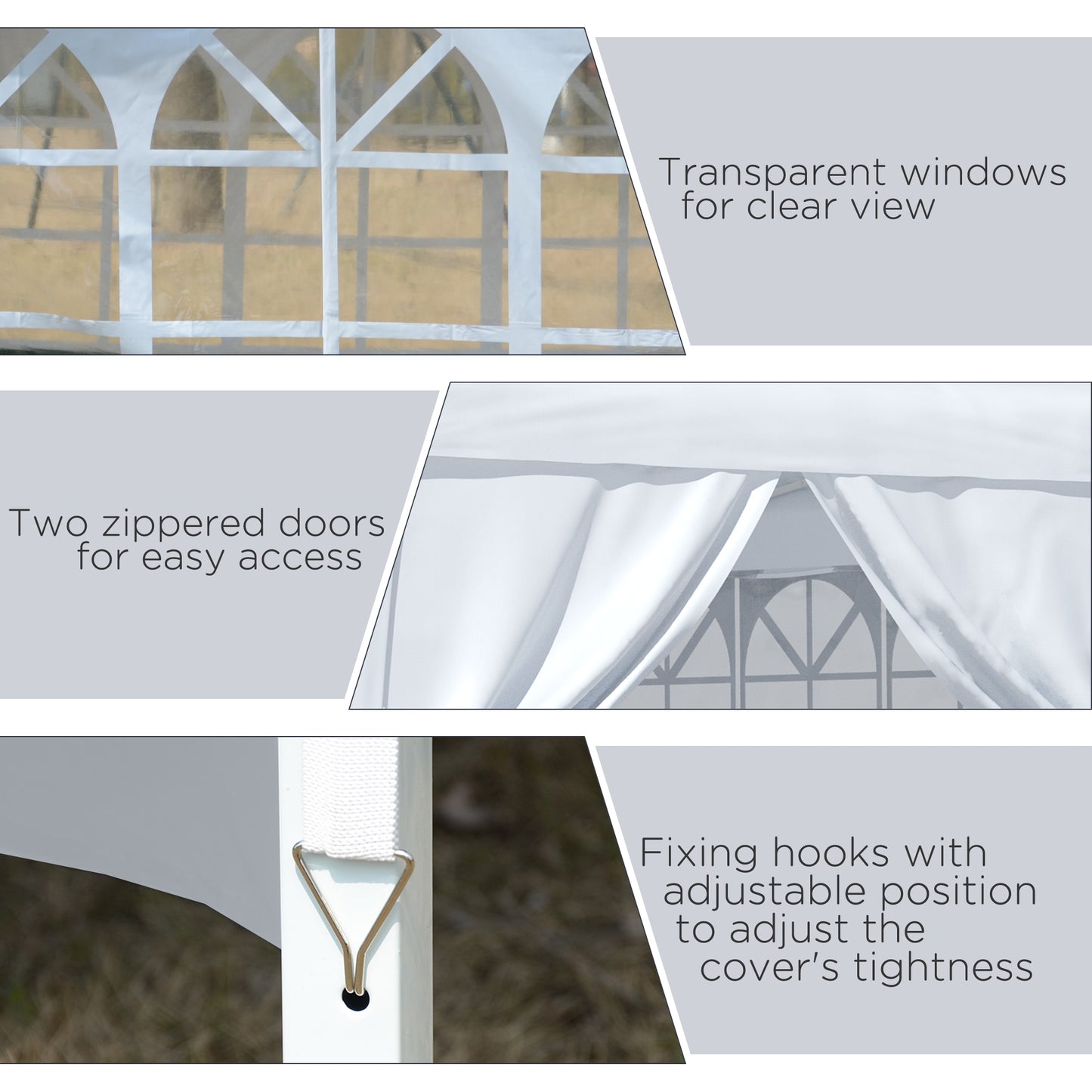 Transparent windows for clear view

Two zippered doors for easy access

Fixing hooks with adjustable position to adjust the cover's tightness