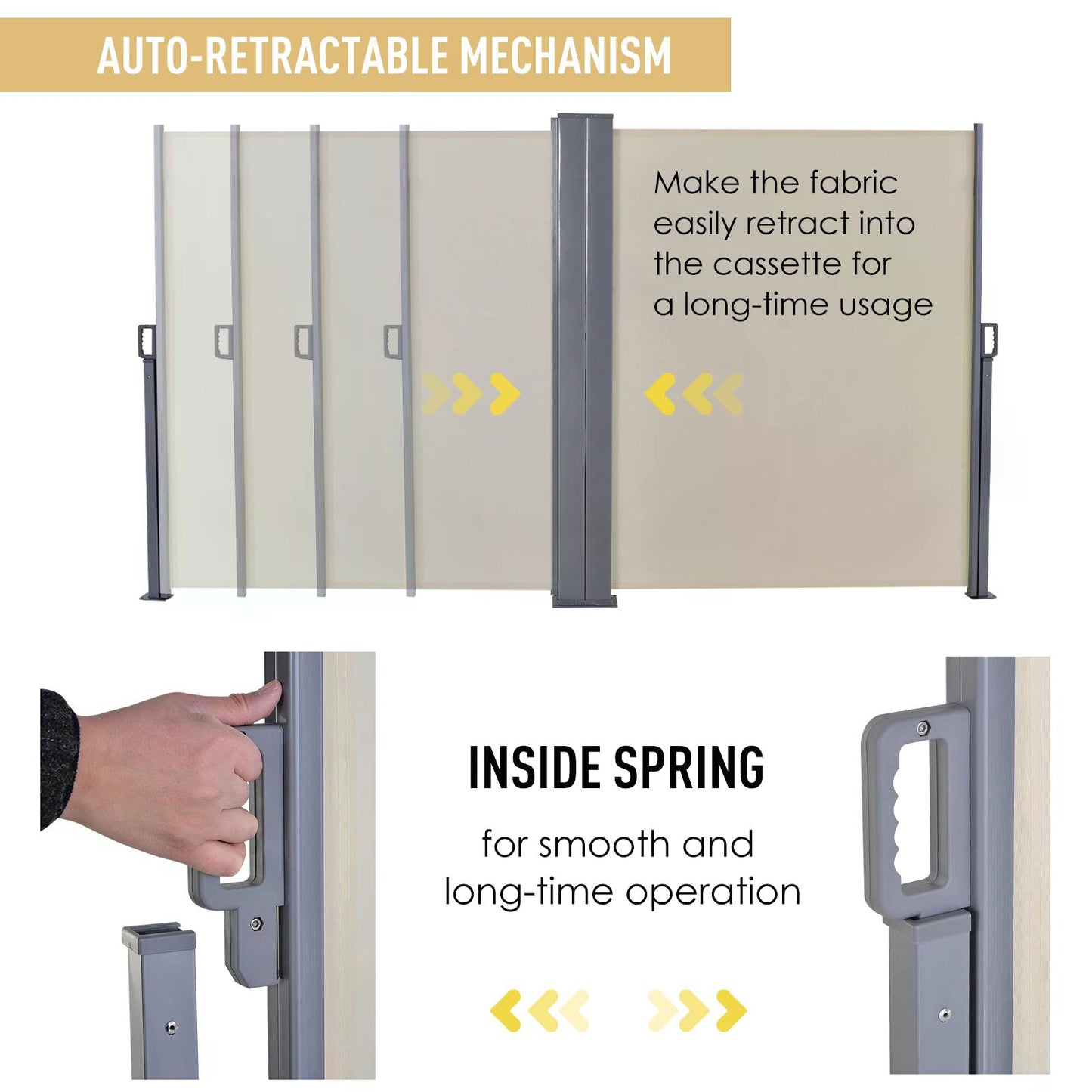 AUTO-RETRACTABLE MECHANISM

Make the fabric easily retract into the cassette for a long-time usage

INSIDE SPRING

for smooth and long-time operation