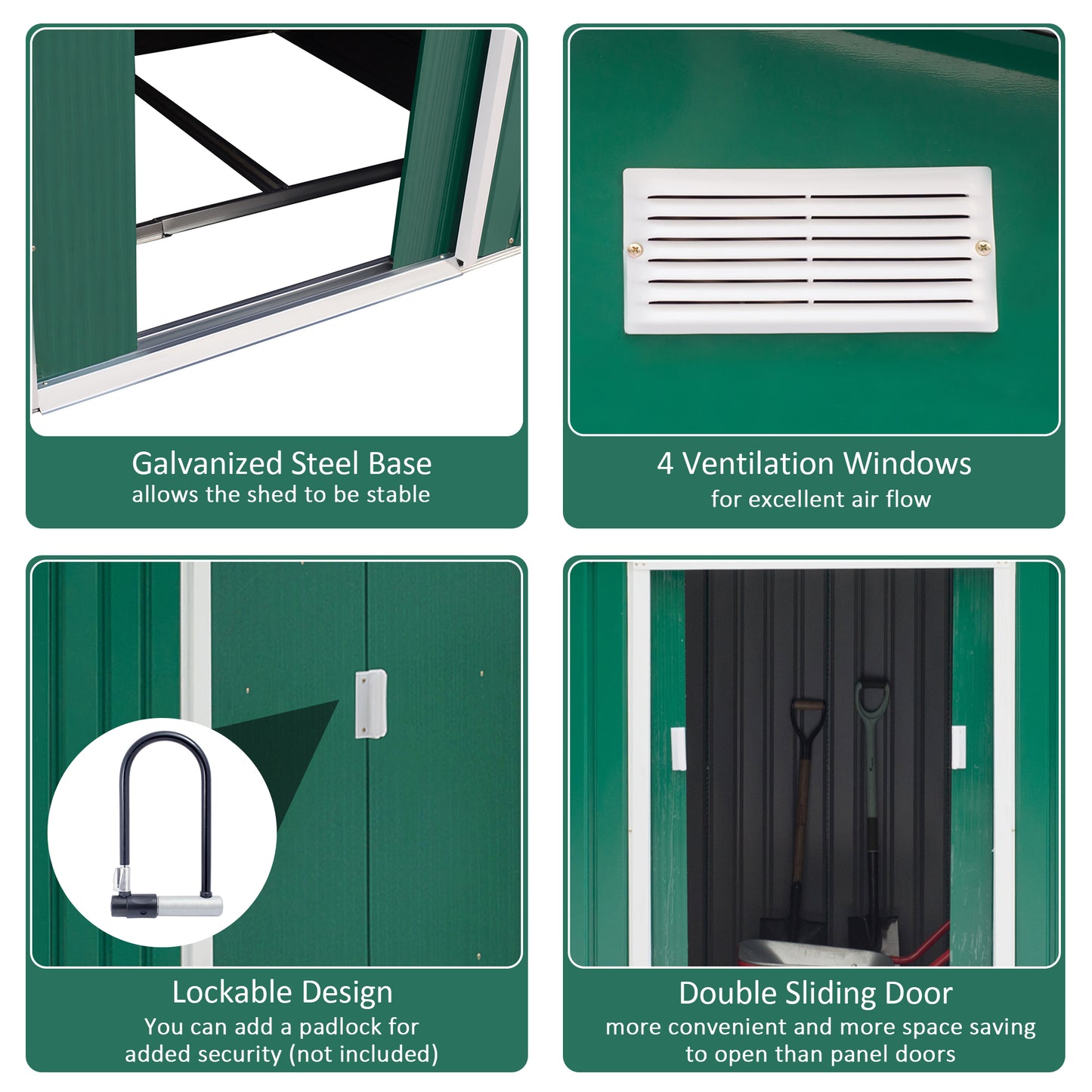 Galvanized Steel Base
allows the shed to be stable

4 Ventilation Windows
for excellent air flow

Lockable Design
You can add a padlock for added security (not included)

Double Sliding Door
more convenient and more space saving to open than panel doors