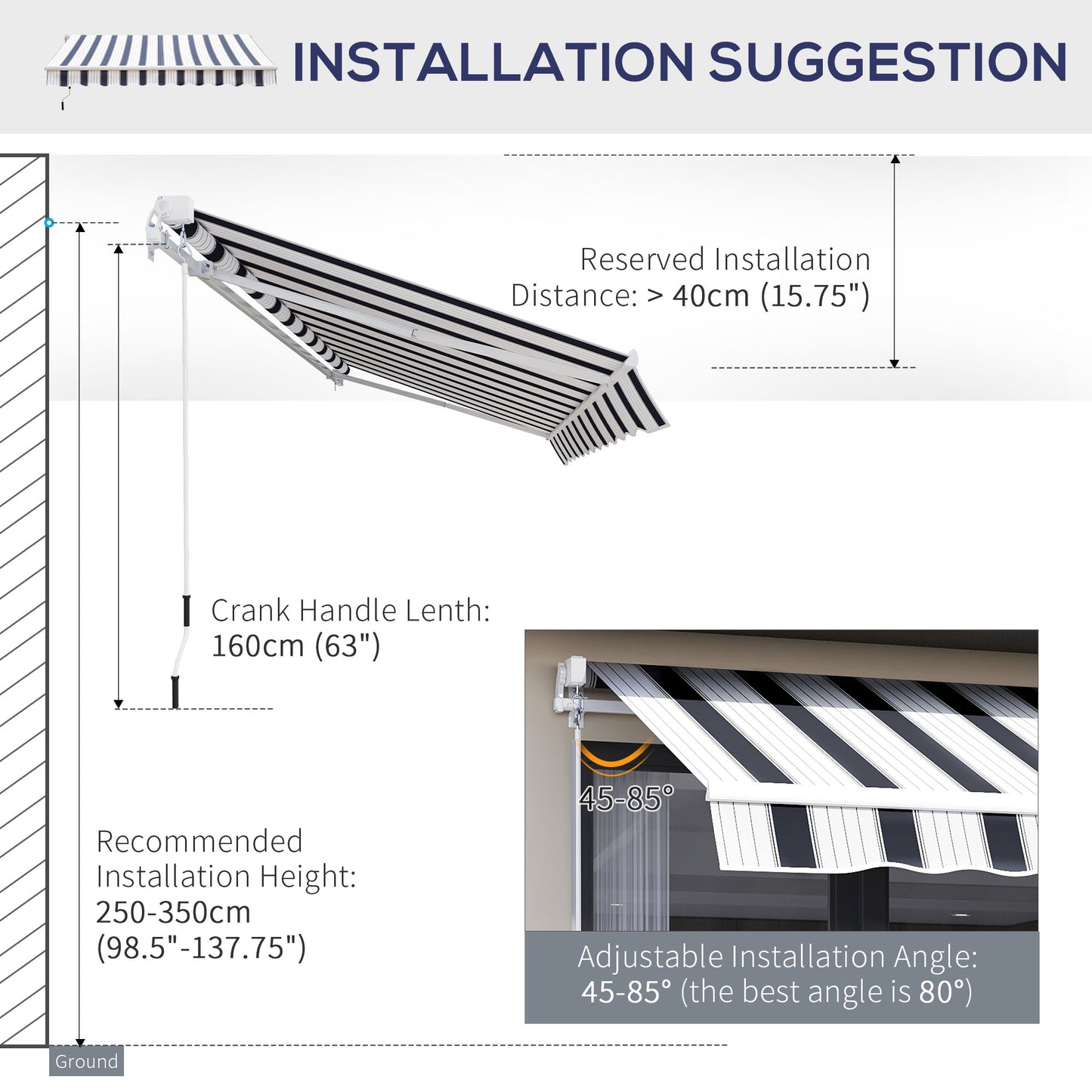 INSTALLATION SUGGESTION

Reserved Installation Distance: > 40cm (15.75")

Crank Handle Lenth: 160cm (63")

Recommended Installation Height: 250-350cm (98.5"-137.75")

45-85°

Adjustable Installation Angle: 45-85° (the best angle is 80°)

Ground