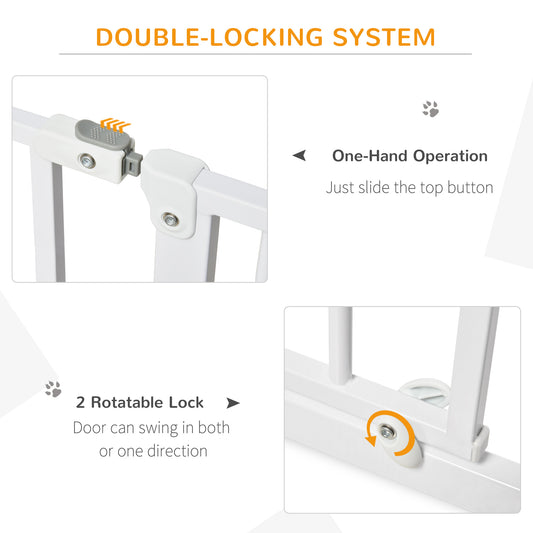 DOUBLE-LOCKING SYSTEM

One-Hand Operation

Just slide the top button

2 Rotatable Lock

Door can swing in both or one direction