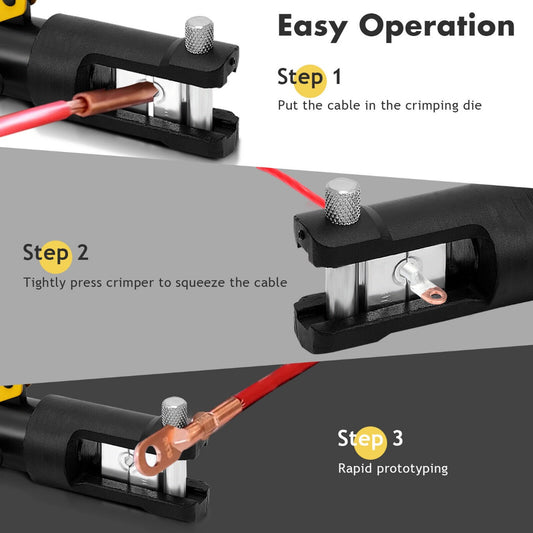 Easy Operation

Step 1
Put the cable in the crimping die

Step 2
Tightly press crimper to squeeze the cable

Step 3
Rapid prototyping