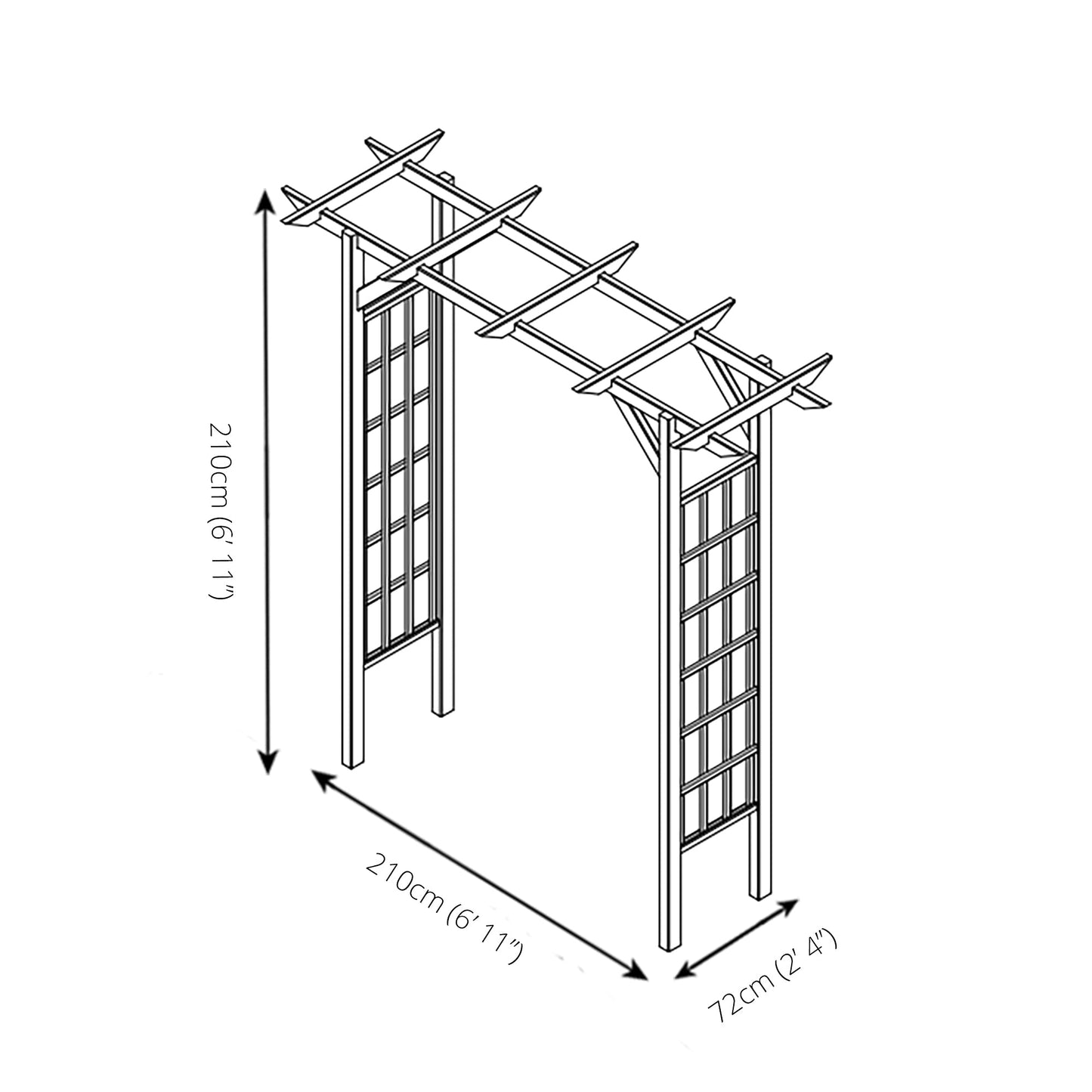 210cm (6' 11")

210cm (6' 11")

72cm (2' 4")